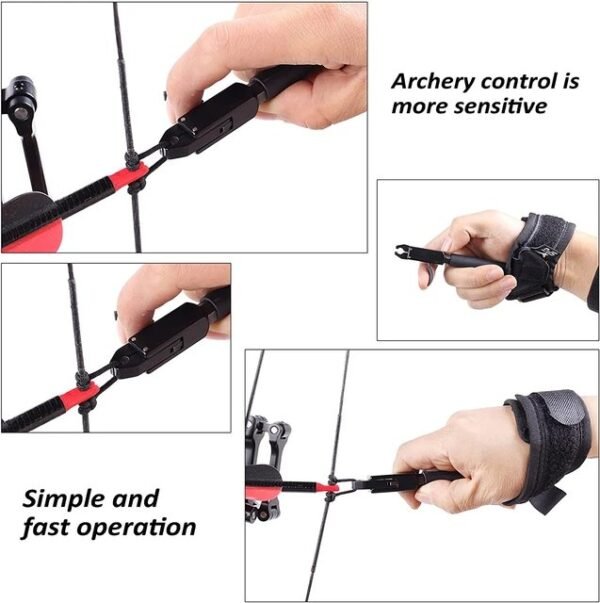 Archery control is more sensitive

Simple and fast operation